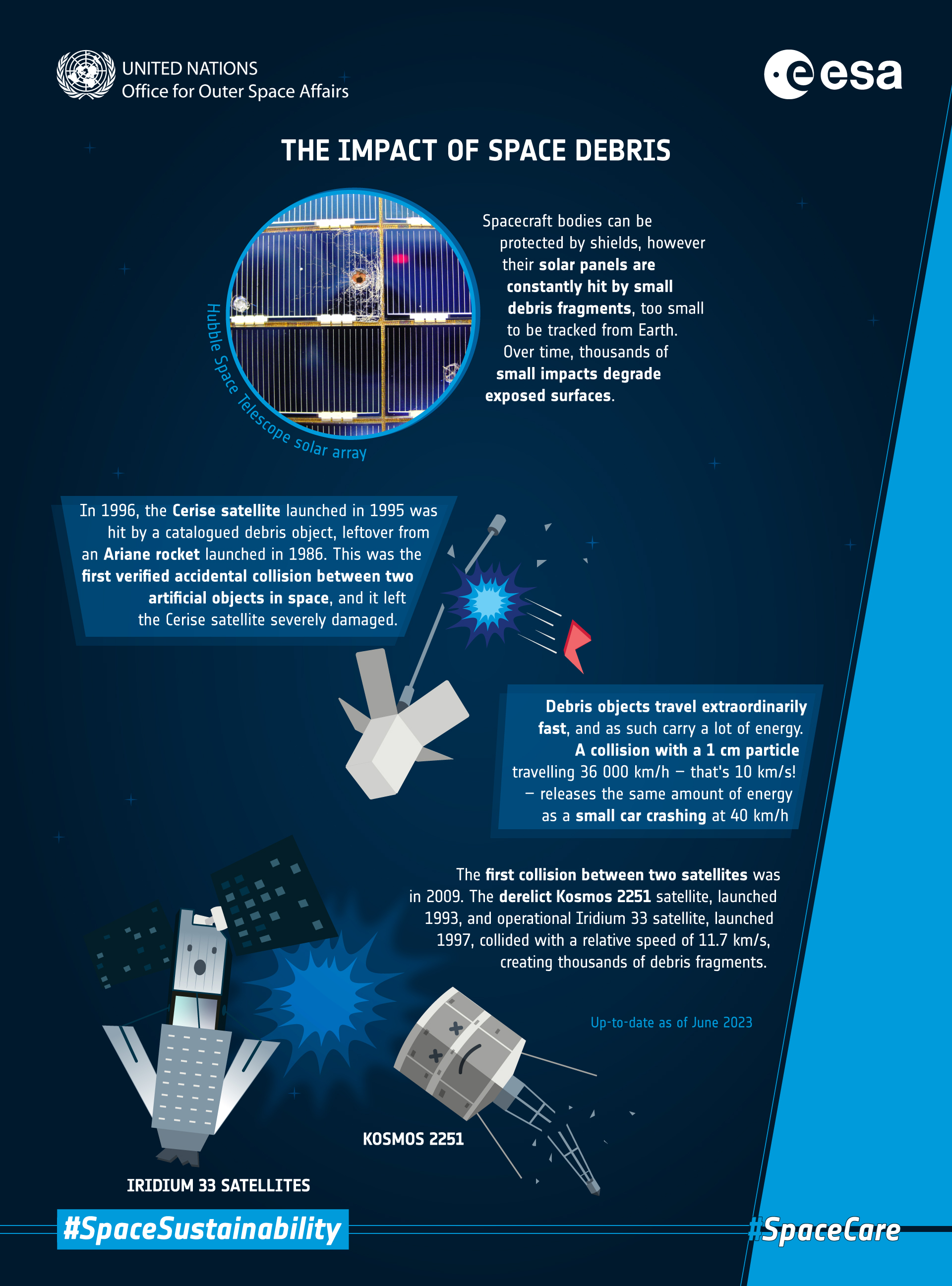 UNITED NATIONS
Office for Outer Space Affairs

esa

THE IMPACT OF SPACE DEBRIS

Hubble Space Telescope solar array

Spacecraft bodies can be protected by shields, however their solar panels are constantly hit by small debris fragments, too small to be tracked from Earth. Over time, thousands of small impacts degrade exposed surfaces.

In 1996, the Cerise satellite launched in 1995 was hit by a catalogued debris object, leftover from an Ariane rocket launched in 1986. This was the first verified accidental collision between two artificial objects in space, and it left the Cerise satellite severely damaged.

Debris objects travel extraordinarily fast, and as such carry a lot of energy. A collision with a 1 cm particle travelling 36 000 km/h – that's 10 km/s! – releases the same amount of energy as a small car crashing at 40 km/h

The first collision between two satellites was in 2009. The derelict Kosmos 2251 satellite, launched 1993, and operational Iridium 33 satellite, launched 1997, collided with a relative speed of 11.7 km/s, creating thousands of debris fragments.

Up-to-date as of June 2023

KOSMOS 2251

IRIDIUM 33 SATELLITES

#SpaceSustainability

#SpaceCare