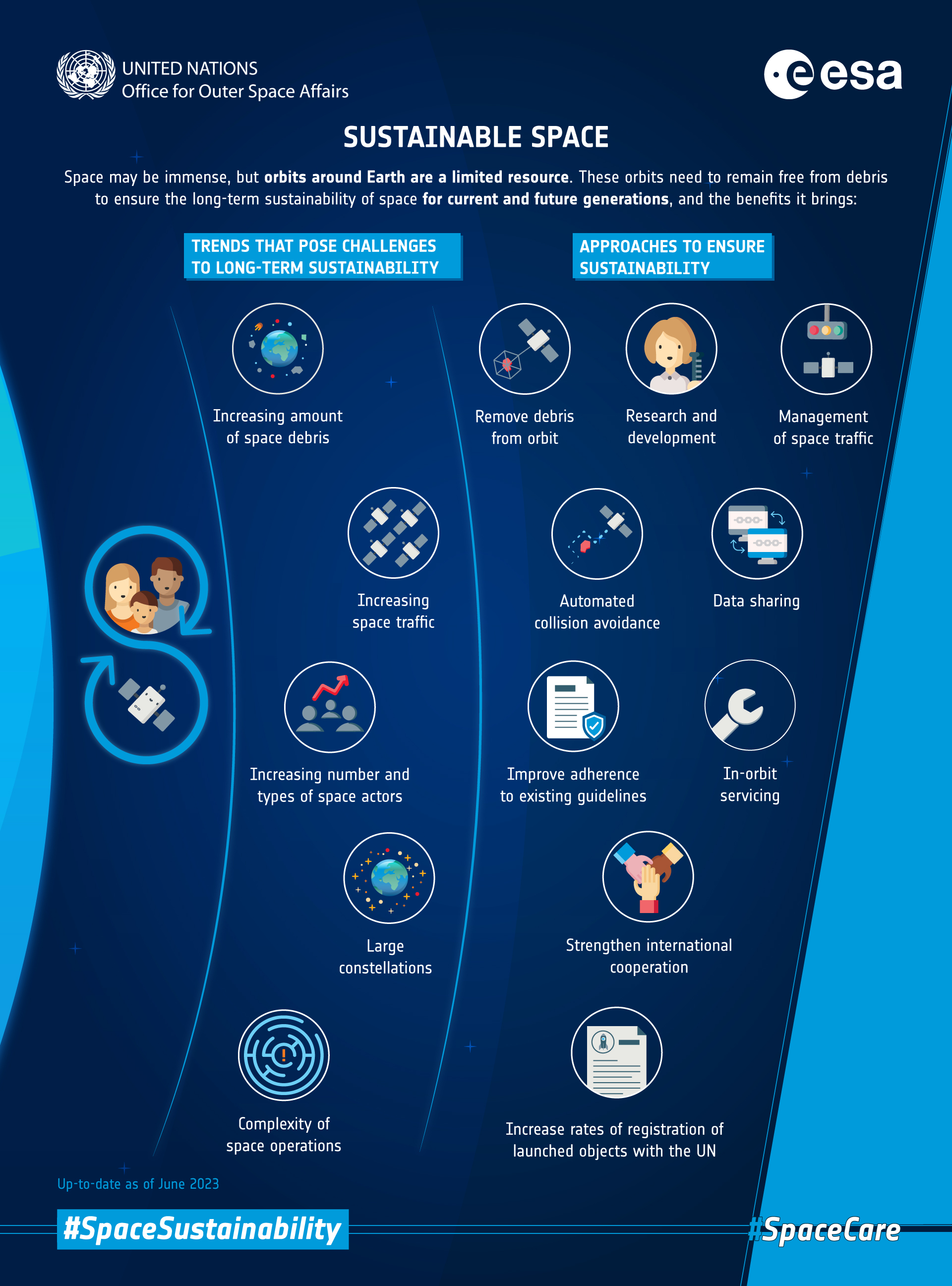 UNITED NATIONS
Office for Outer Space Affairs

esa

SUSTAINABLE SPACE

Space may be immense, but orbits around Earth are a limited resource. These orbits need to remain free from debris to ensure the long-term sustainability of space for current and future generations, and the benefits it brings:

TRENDS THAT POSE CHALLENGES TO LONG-TERM SUSTAINABILITY

Increasing amount of space debris

Increasing space traffic

Increasing number and types of space actors

Large constellations

Complexity of space operations

APPROACHES TO ENSURE SUSTAINABILITY

Remove debris from orbit

Research and development

Management of space traffic

Automated collision avoidance

Data sharing

Improve adherence to existing guidelines

In-orbit servicing

Strengthen international cooperation

Increase rates of registration of launched objects with the UN

Up-to-date as of June 2023

#SpaceSustainability

#SpaceCare